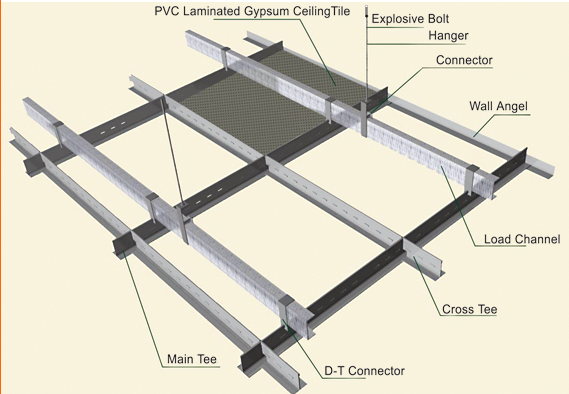 PVC Laminated Gypsum CeilingTile
Explosive Bolt
Hanger
Connector
Wall Angel
Load Channel
Cross Tee
Main Tee
D-T Connector